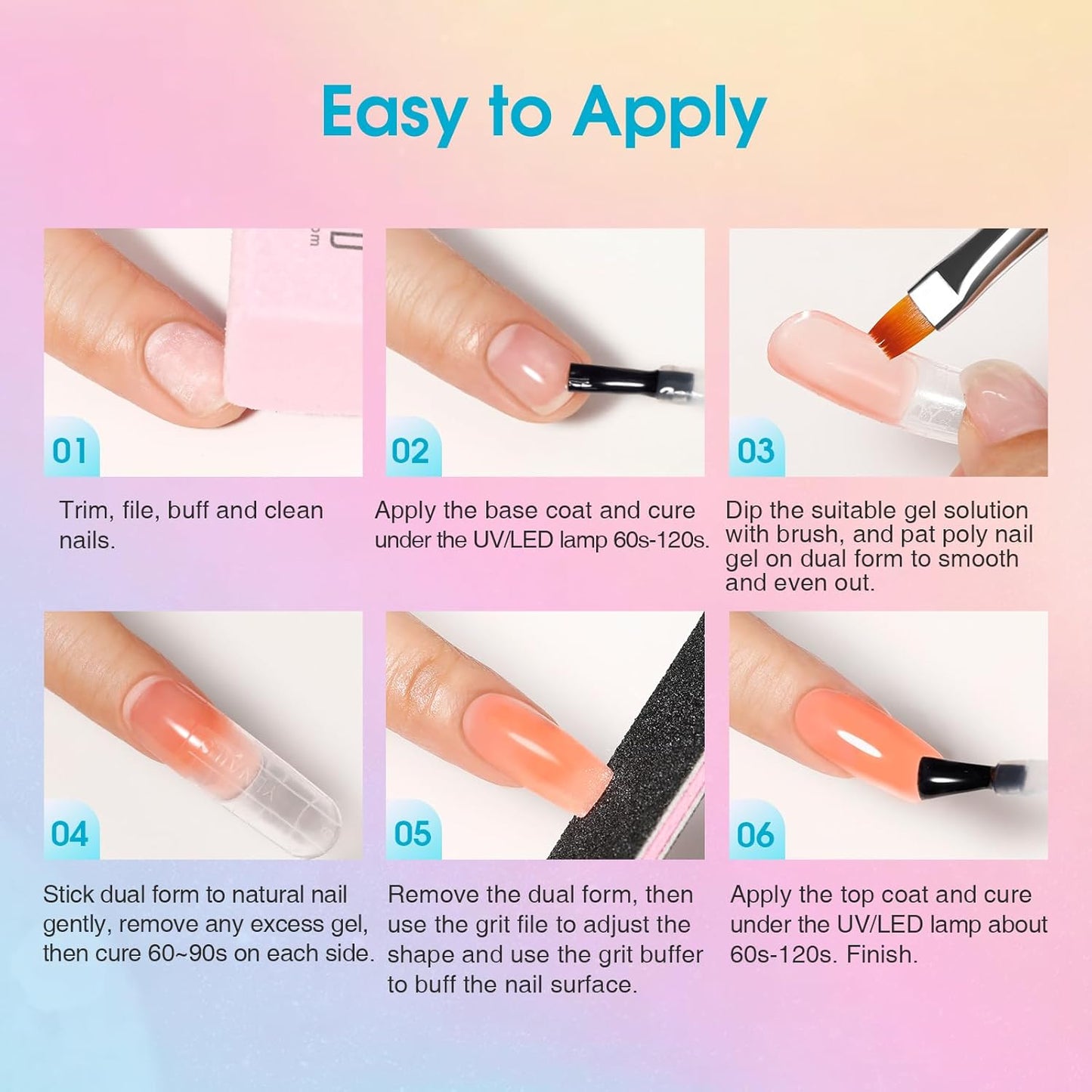 Easy to Apply

01

Trim, file, buff and clean nails.

02

Apply the base coat and cure under the UV/LED lamp 60s-120s.

03

Dip the suitable gel solution with brush, and pat poly nail gel on dual form to smooth and even out.

04

Stick dual form to natural nail gently, remove any excess gel, then cure 60~90s on each side.

05

Remove the dual form, then use the grit file to adjust the shape and use the grit buffer to buff the nail surface.

06

Apply the top coat and cure under the UV/LED lamp about 60s-120s. Finish.