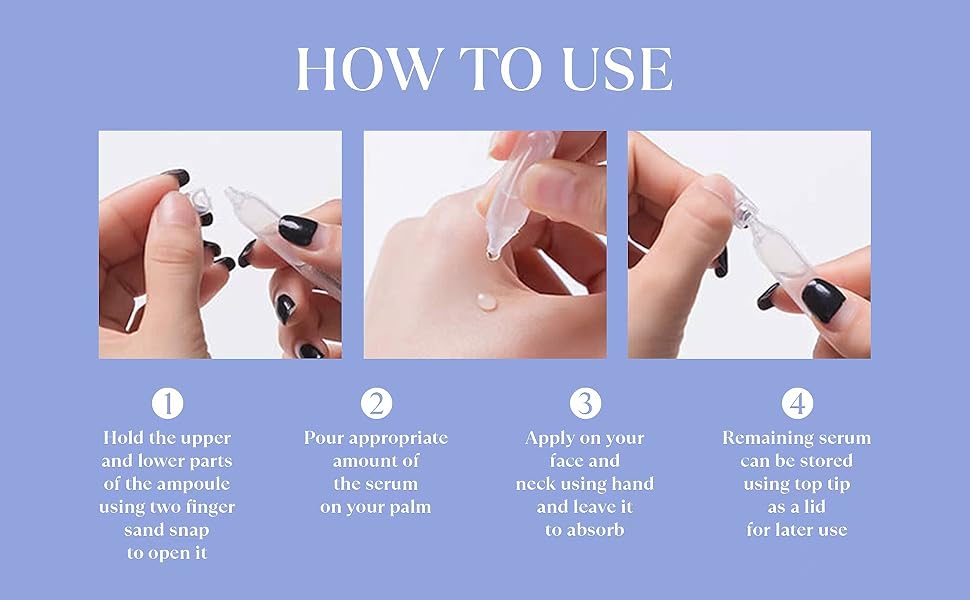 HOW TO USE

1
Hold the upper and lower parts of the ampoule using two finger sand snap to open it

2
Pour appropriate amount of the serum on your palm

3
Apply on your face and neck using hand and leave it to absorb

4
Remaining serum can be stored using top tip as a lid for later use