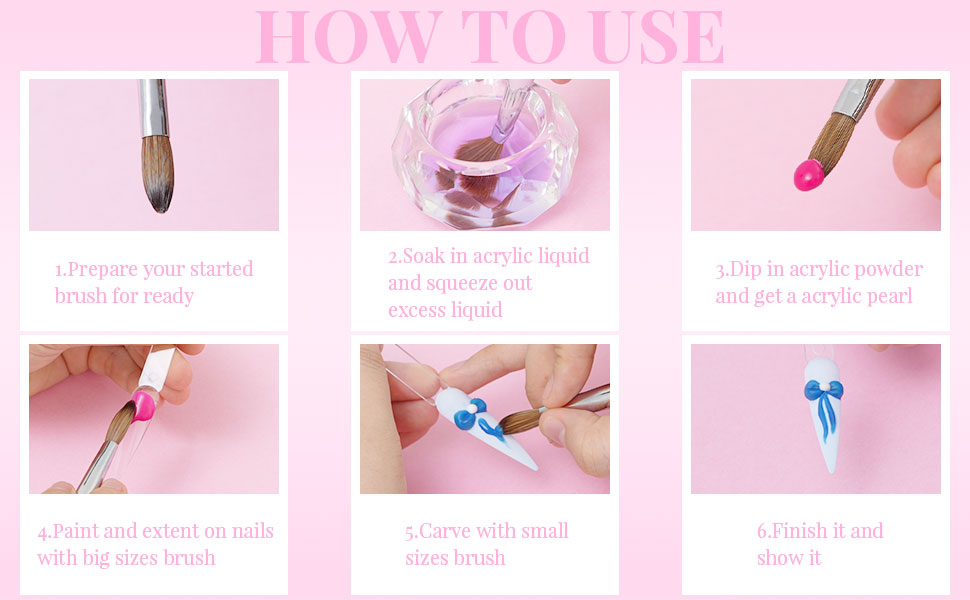 HOW TO USE

1.Prepare your started brush for ready

2.Soak in acrylic liquid and squeeze out excess liquid

3.Dip in acrylic powder and get a acrylic pearl

4.Paint and extent on nails with big sizes brush

5.Carve with small sizes brush

6.Finish it and show it