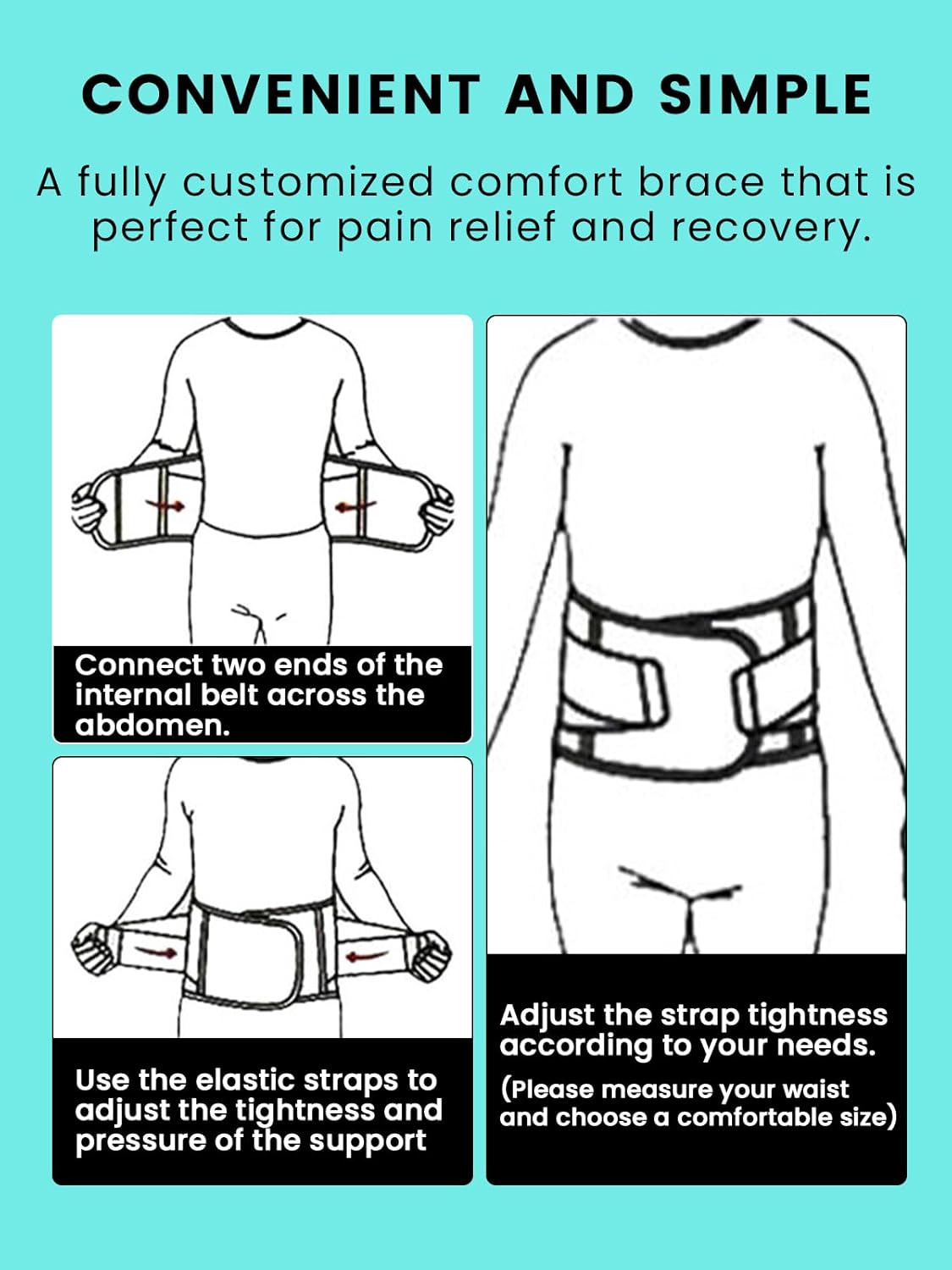 CONVENIENT AND SIMPLE

A fully customized comfort brace that is perfect for pain relief and recovery.

Connect two ends of the internal belt across the abdomen.

Use the elastic straps to adjust the tightness and pressure of the support

Adjust the strap tightness according to your needs.

(Please measure your waist and choose a comfortable size)