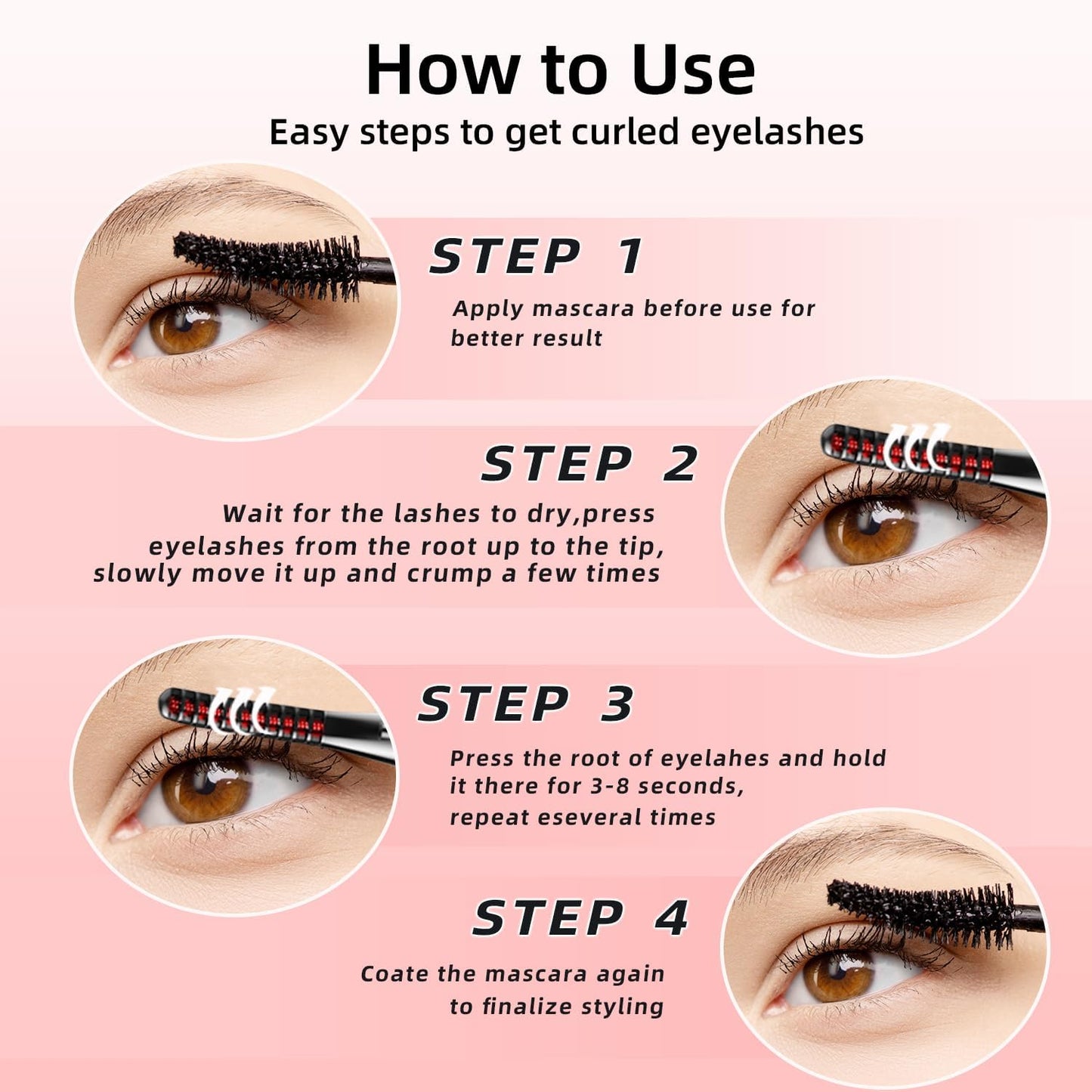 How to Use

Easy steps to get curled eyelashes

STEP 1

Apply mascara before use for better result

STEP 2

Wait for the lashes to dry,press eyelashes from the root up to the tip, slowly move it up and crump a few times

STEP 3

Press the root of eyelahes and hold it there for 3-8 seconds, repeat eseveral times

STEP 4

Coate the mascara again to finalize styling