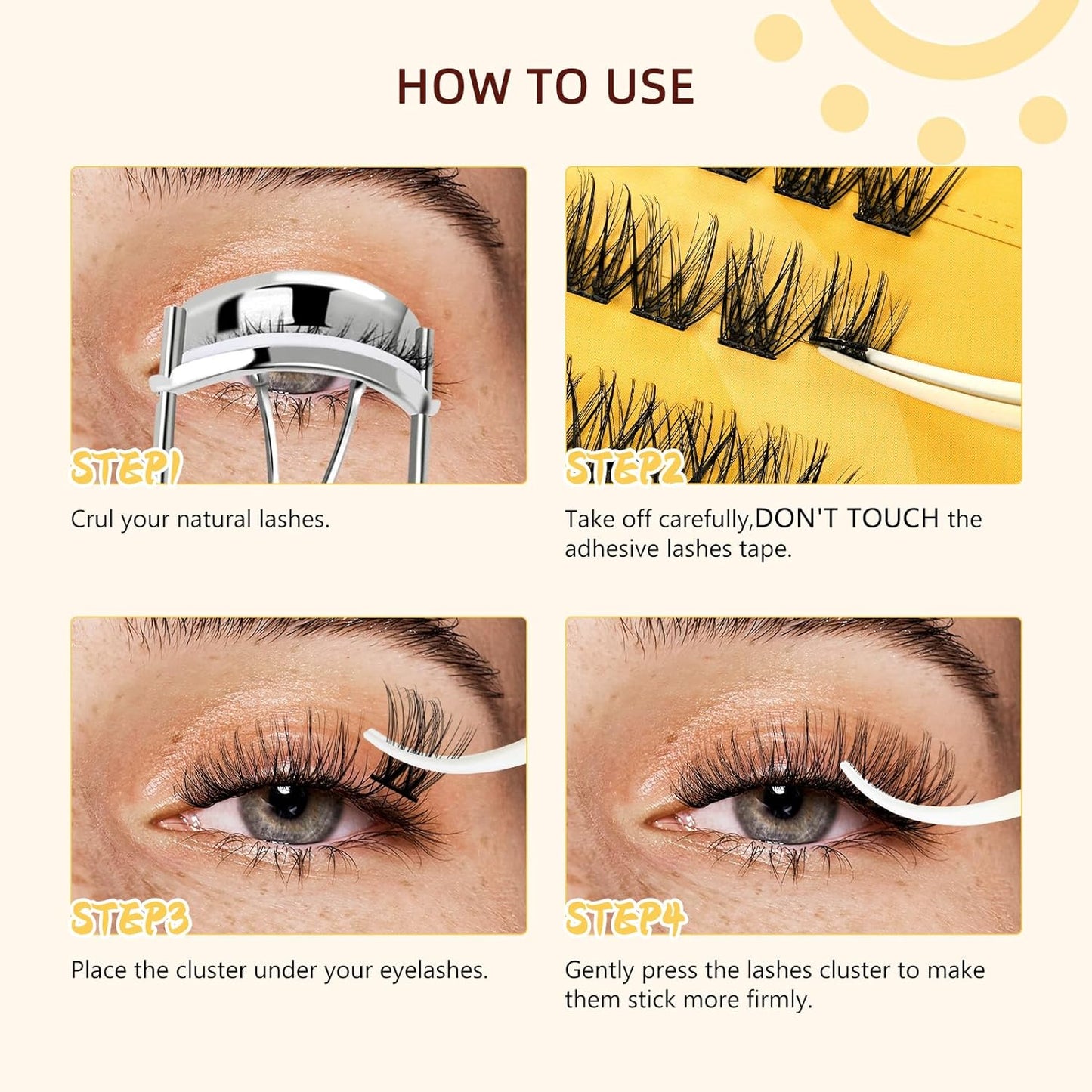 HOW TO USE

STEP1

Crul your natural lashes.

STEP2

Take off carefully,DON'T TOUCH the adhesive lashes tape.

STEP3

Place the cluster under your eyelashes.

STEP4

Gently press the lashes cluster to make them stick more firmly.