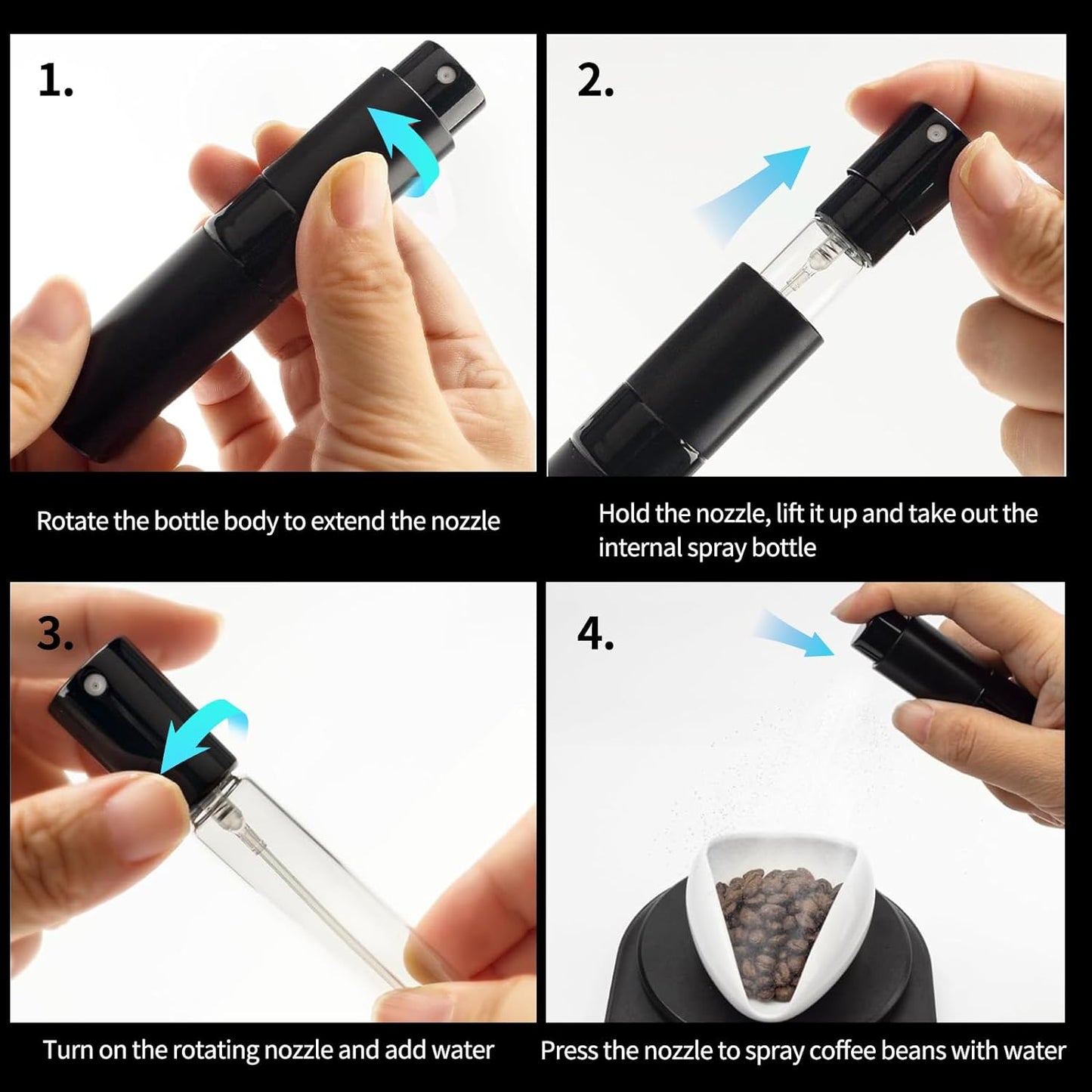 1.

Rotate the bottle body to extend the nozzle

2.

Hold the nozzle, lift it up and take out the internal spray bottle

3.

Turn on the rotating nozzle and add water

4.

Press the nozzle to spray coffee beans with water